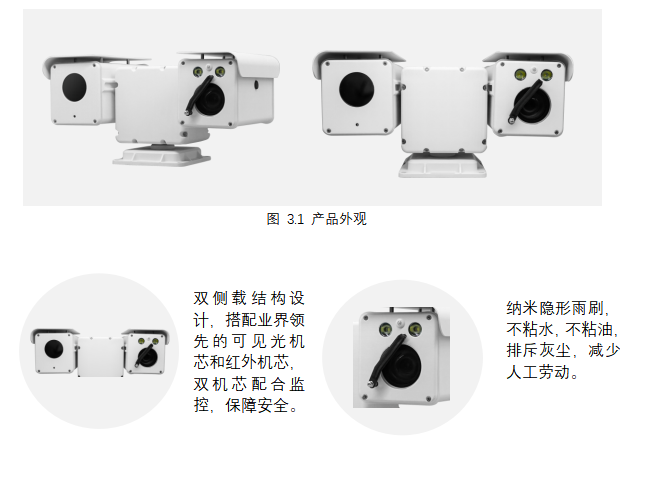 图 3.1 产品外观

双侧载结构设计，搭配业界领先的可见光机芯和红外机芯，双机芯配合监控，保障安全。

纳米隐形雨刷，不粘水，不粘油，排斥灰尘，减少人工劳动。